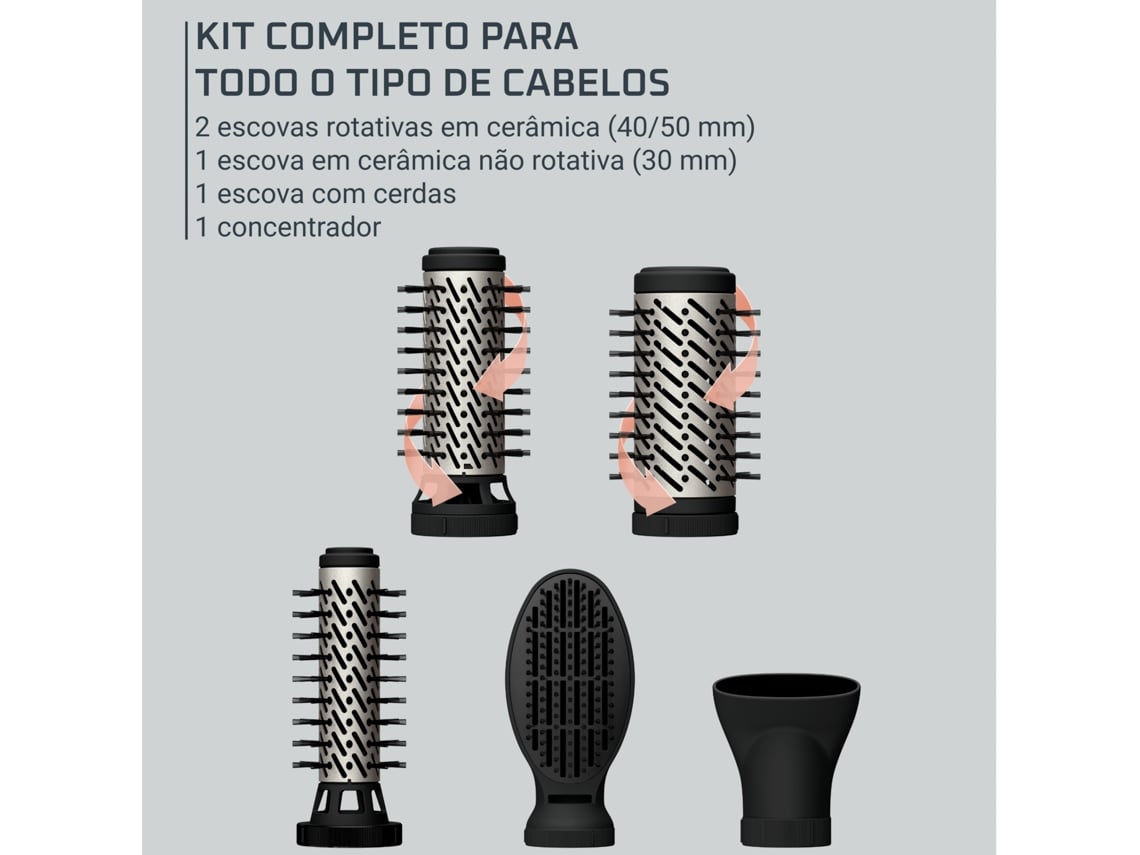 KIT COMPLETO PARA TODO O TIPO DE CABELOS

2 escovas rotativas em cerâmica (40/50 mm)
1 escova em cerâmica não rotativa (30 mm)
1 escova com cerdas
1 concentrador